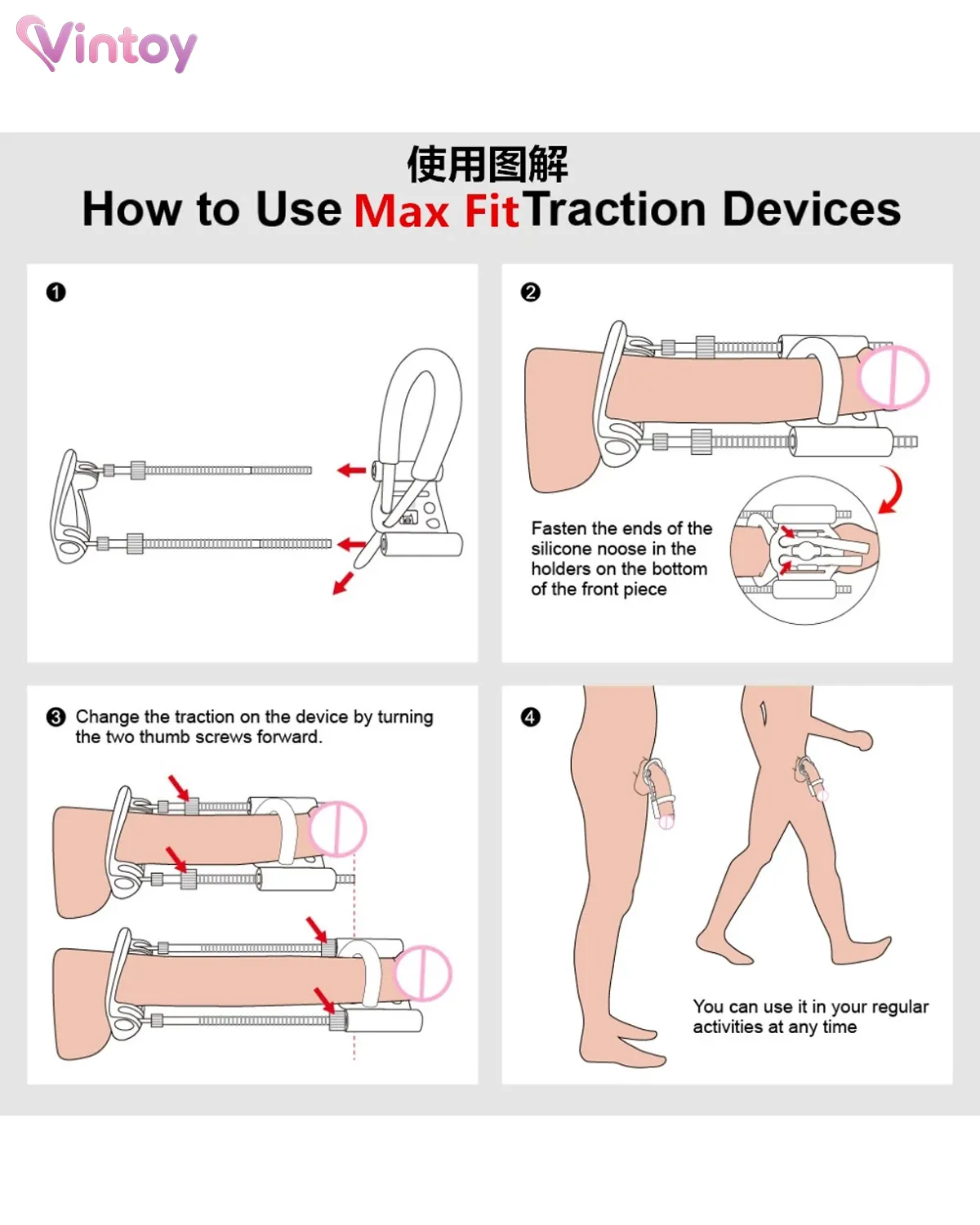 Vintoy

使用图解
How to Use Max Fit Traction Devices

❶

❷

Fasten the ends of the silicone noose in the holders on the bottom of the front piece

❸ Change the traction on the device by turning the two thumb screws forward.

❹

You can use it in your regular activities at any time