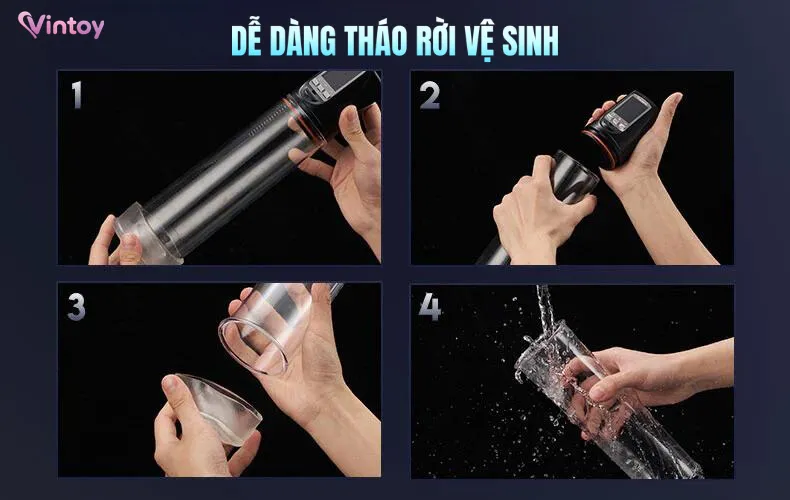 Vintoy

DỄ DÀNG THÁO RỜI VỆ SINH

1

2

3

4